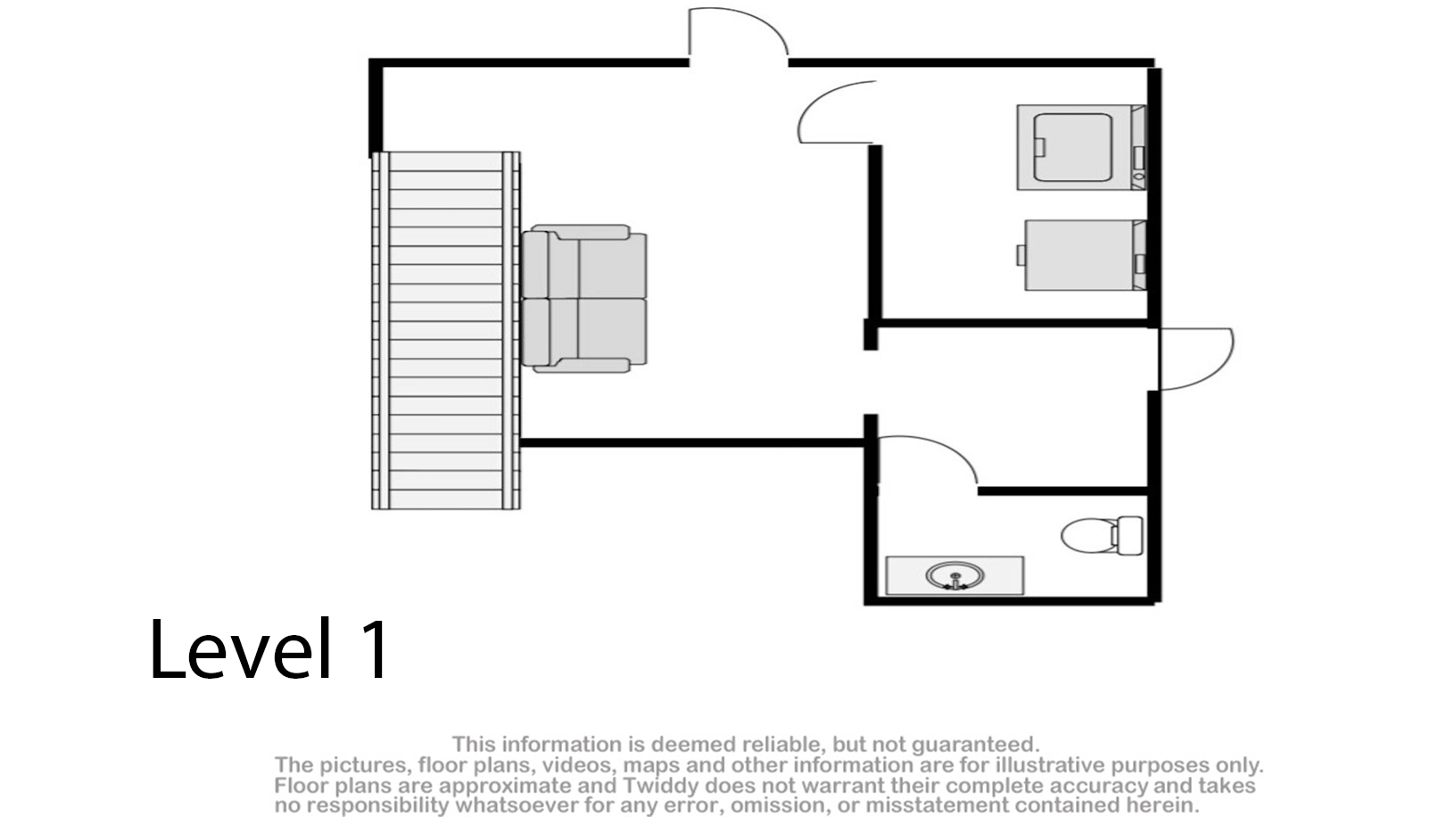 Level 1

This information is deemed reliable, but not guaranteed.
The pictures, floor plans, videos, maps and other information are for illustrative purposes only.
Floor plans are approximate and Twiddy does not warrant their complete accuracy and takes no responsibility whatsoever for any error, omission, or misstatement contained herein.